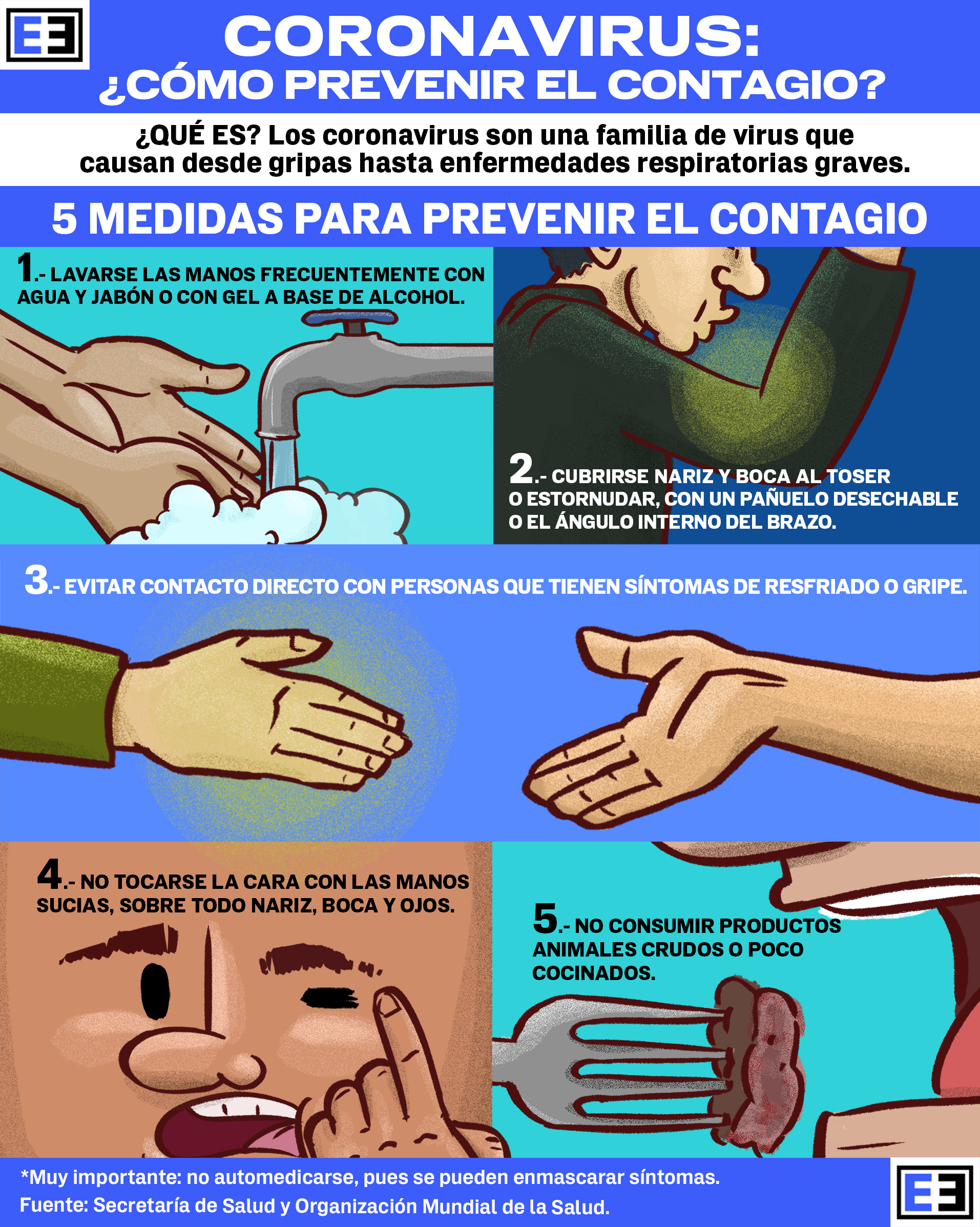 EE

CORONAVIRUS:
¿CÓMO PREVENIR EL CONTAGIO?

¿QUÉ ES? Los coronavirus son una familia de virus que causan desde gripas hasta enfermedades respiratorias graves.

5 MEDIDAS PARA PREVENIR EL CONTAGIO

1.- LAVARSE LAS MANOS FRECUENTEMENTE CON AGUA Y JABÓN O CON GEL A BASE DE ALCOHOL.

2.- CUBRIRSE NARIZ Y BOCA AL TOSER O ESTORNUDAR, CON UN PAÑUELO DESECHABLE O EL ÁNGULO INTERNO DEL BRAZO.

3.- EVITAR CONTACTO DIRECTO CON PERSONAS QUE TIENEN SÍNTOMAS DE RESFRIADO O GRIPE.

4.- NO TOCARSE LA CARA CON LAS MANOS SUCIAS, SOBRE TODO NARIZ, BOCA Y OJOS.

5.- NO CONSUMIR PRODUCTOS ANIMALES CRUDOS O POCO COCINADOS.

*Muy importante: no automedicarse, pues se pueden enmascarar síntomas.
Fuente: Secretaría de Salud y Organización Mundial de la Salud.

EE